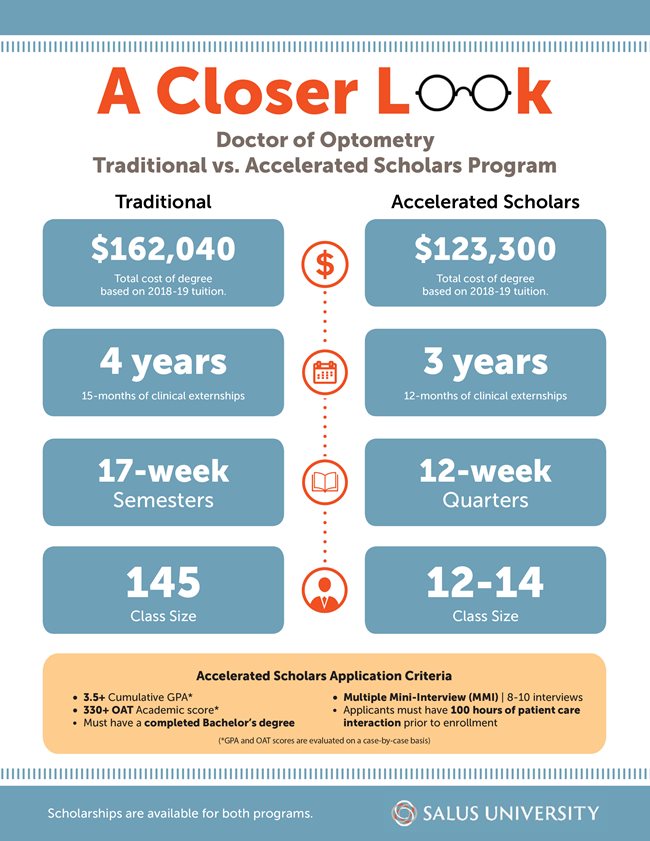 A Closer Look

Doctor of Optometry
Traditional vs. Accelerated Scholars Program

Traditional

$162,040
Total cost of degree based on 2018-19 tuition.

4 years
15-months of clinical externships

17-week
Semesters

145
Class Size

Accelerated Scholars

$123,300
Total cost of degree based on 2018-19 tuition.

3 years
12-months of clinical externships

12-week
Quarters

12-14
Class Size

Accelerated Scholars Application Criteria

• 3.5+ Cumulative GPA*
• 330+ OAT Academic score*
• Must have a completed Bachelor's degree

• Multiple Mini-Interview (MMI) | 8-10 interviews
• Applicants must have 100 hours of patient care interaction prior to enrollment

(*GPA and OAT scores are evaluated on a case-by-case basis)

Scholarships are available for both programs.

SALUS UNIVERSITY